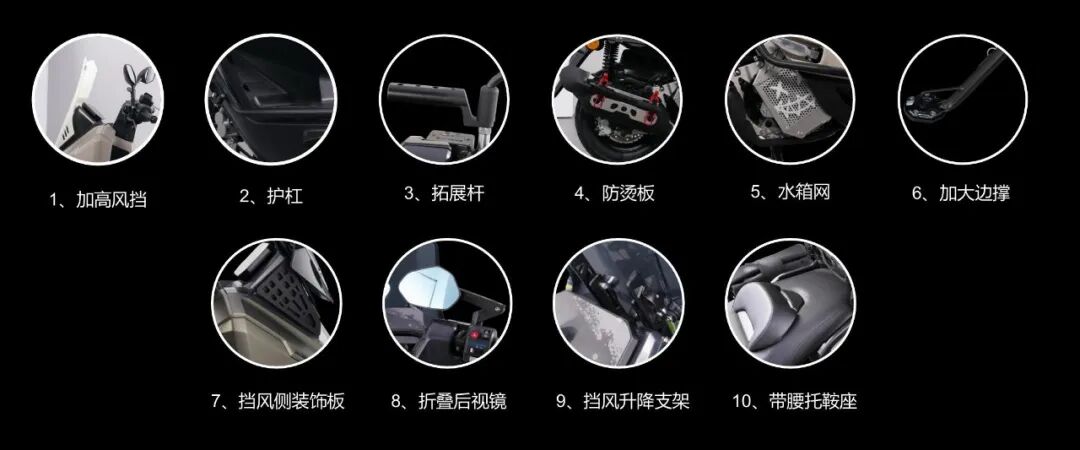 1、加高风挡

2、护杠

3、拓展杆

4、防烫板

5、水箱网

6、加大边撑

7、挡风侧装饰板

8、折叠后视镜

9、挡风升降支架

10、带腰托鞍座